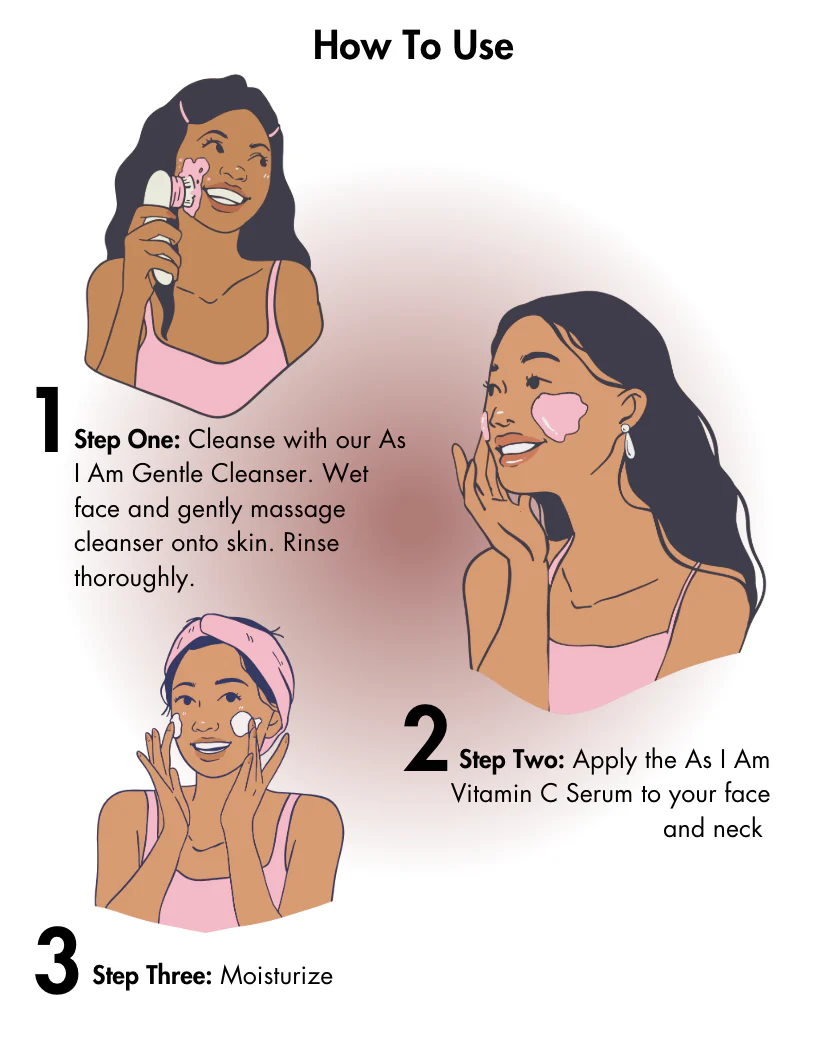 How To Use

1 Step One: Cleanse with our As I Am Gentle Cleanser. Wet face and gently massage cleanser onto skin. Rinse thoroughly.

2 Step Two: Apply the As I Am Vitamin C Serum to your face and neck

3 Step Three: Moisturize